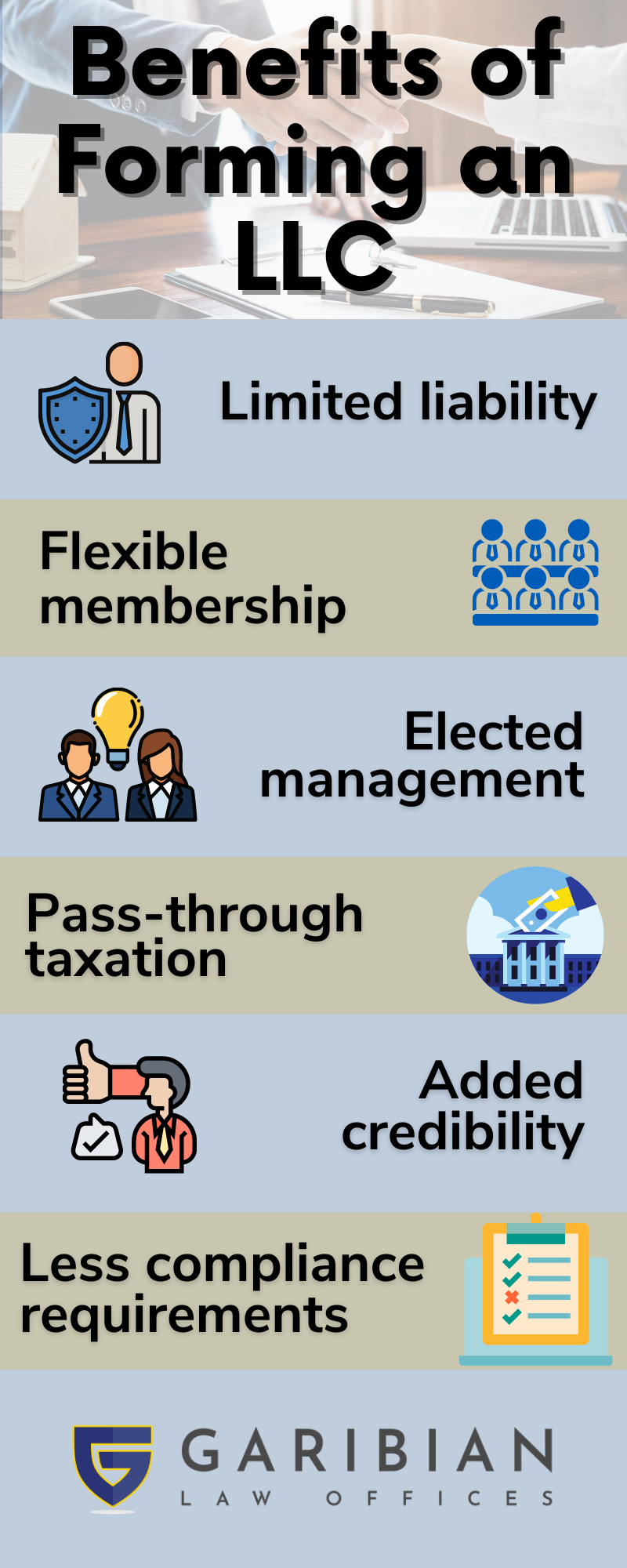 Benefits of Forming an LLC

Limited liability

Flexible membership

Elected management

Pass-through taxation

Added credibility

Less compliance requirements

GARIBIAN
LAW OFFICES